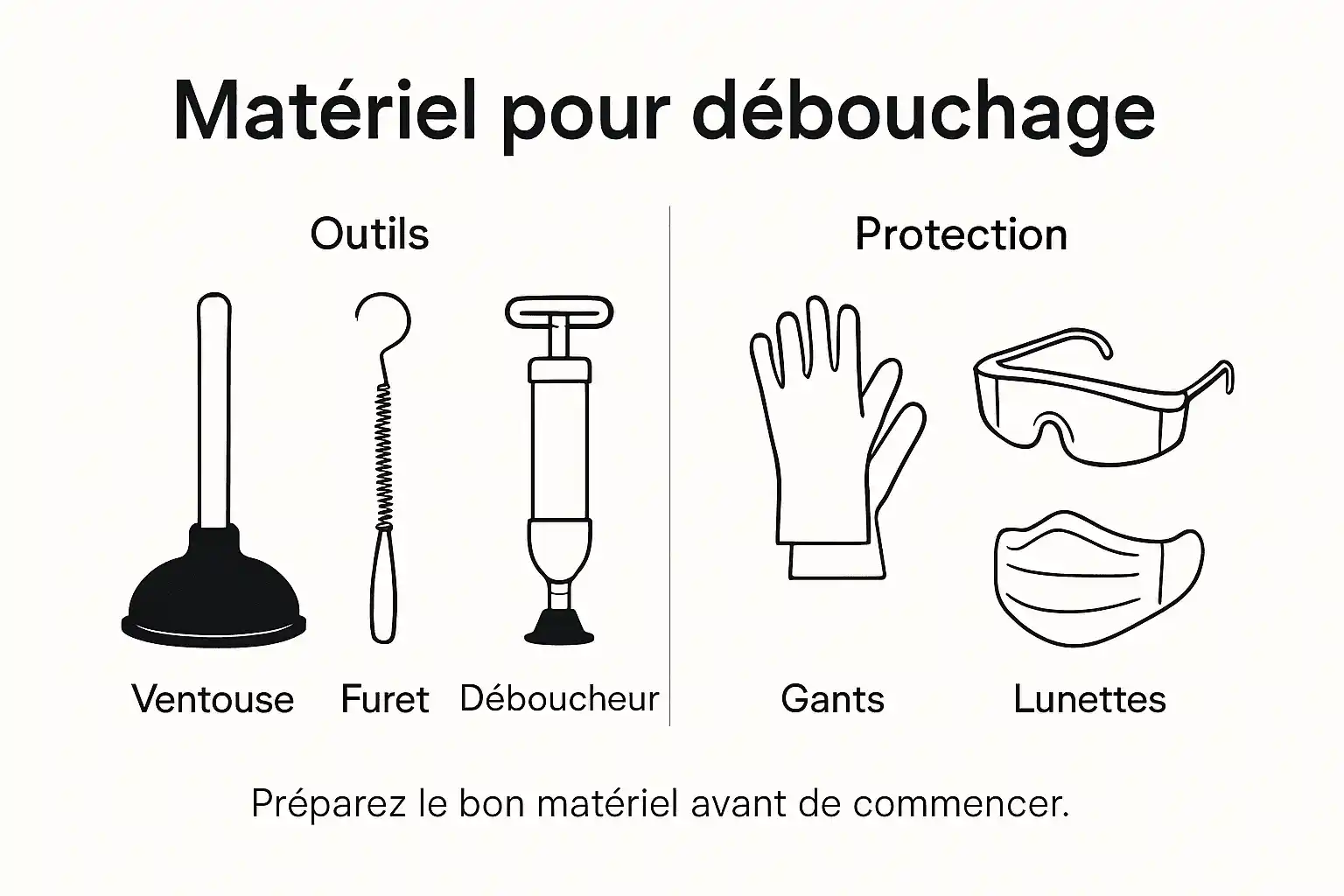 Matériel pour débouchage

Outils

Ventouse Furet Déboucheur

Protection

Gants Lunettes

Préparez le bon matériel avant de commencer.